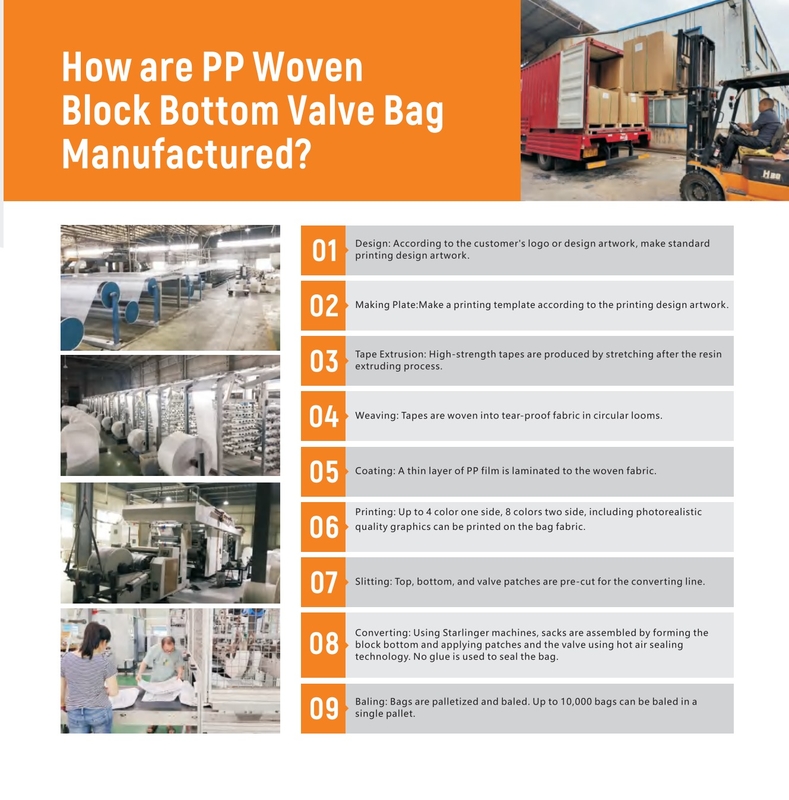 How are PP Woven Block Bottom Valve Bag Manufactured?

01 Design: According to the customer's logo or design artwork, make standard printing design artwork.

02 Making Plate:Make a printing template according to the printing design artwork.

03 Tape Extrusion: High-strength tapes are produced by stretching after the resin extruding process.

04 Weaving: Tapes are woven into tear-proof fabric in circular looms.

05 Coating: A thin layer of PP film is laminated to the woven fabric.

06 Printing: Up to 4 color one side, 8 colors two side, including photorealistic quality graphics can be printed on the bag fabric.

07 Slitting: Top, bottom, and valve patches are pre-cut for the converting line.

08 Converting: Using Starlinger machines, sacks are assembled by forming the block bottom and applying patches and the valve using hot air sealing technology. No glue is used to seal the bag.

09 Baling: Bags are palletized and baled. Up to 10,000 bags can be baled in a single pallet.